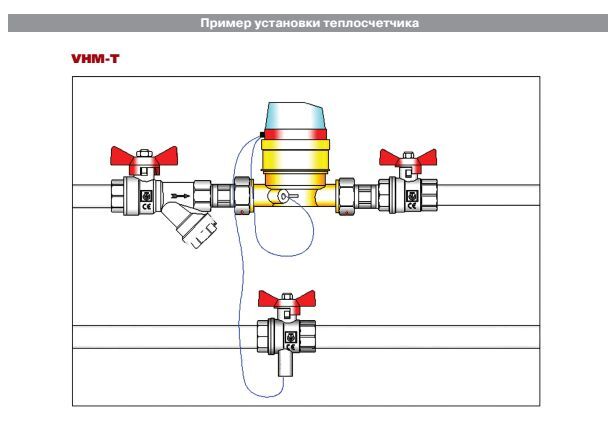 Пример установки теплосчетчика

VHM-T

CE

CE

CE