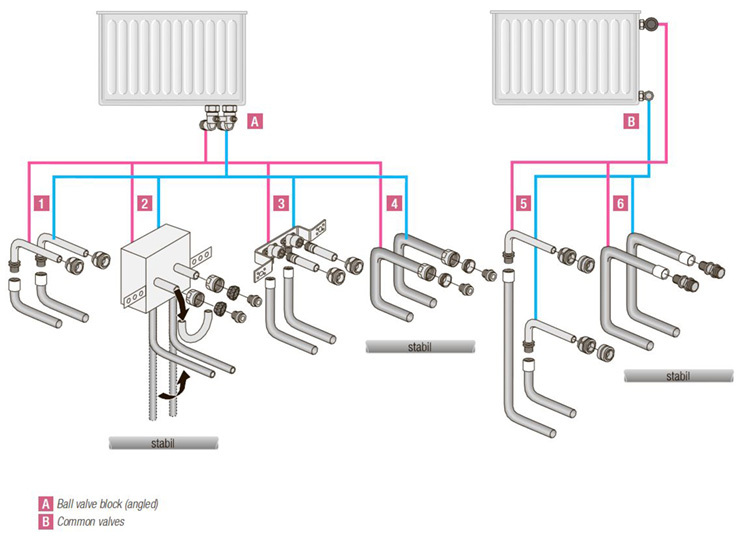 A

B

1

2

3

4

5

6

stabil

stabil

stabil

A Ball valve block (angled)
B Common valves