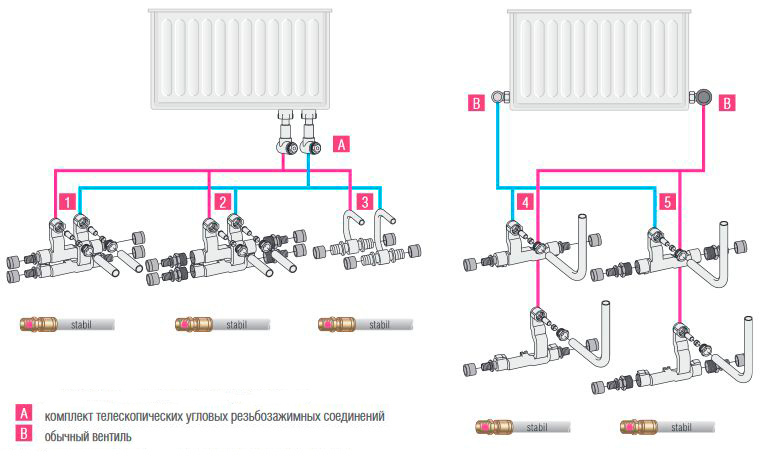 A
1
2
3
stabil
stabil
stabil
B
B
4
5
stabil
stabil

A комплект телескопических угловых резьбозажимных соединений
B обычный вентиль